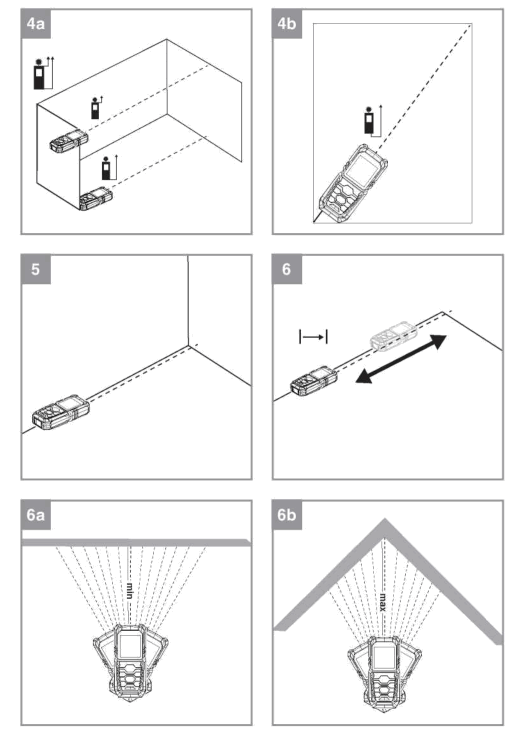 4a

4b

5

6

6a

min

6b

max