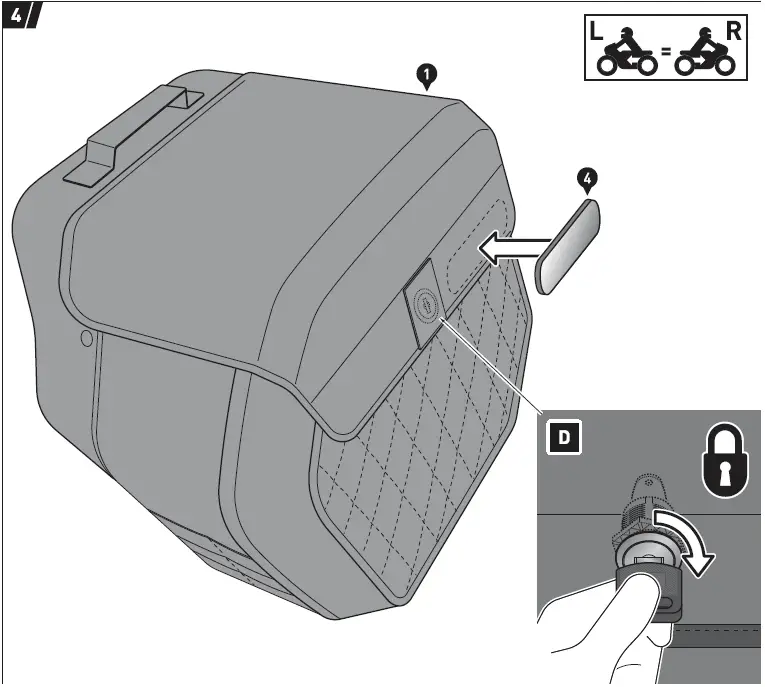 4

L = R

1

4

D