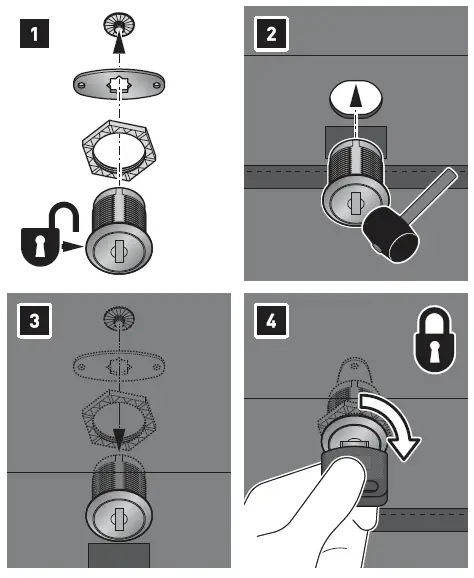 1

2

3

4