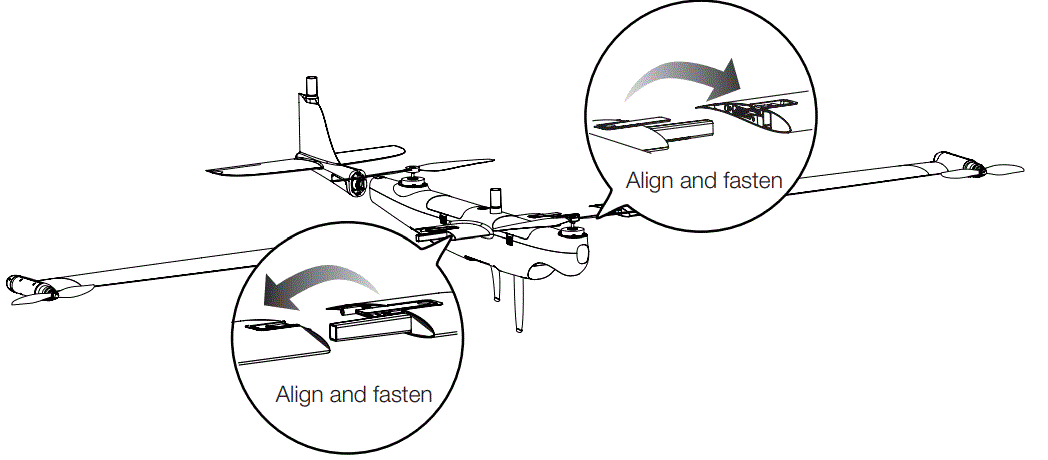 Align and fasten

Align and fasten