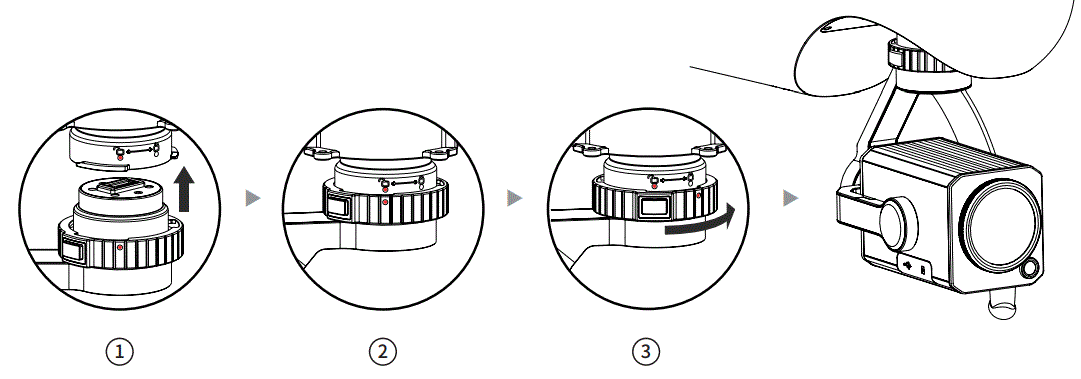 ①

②

③