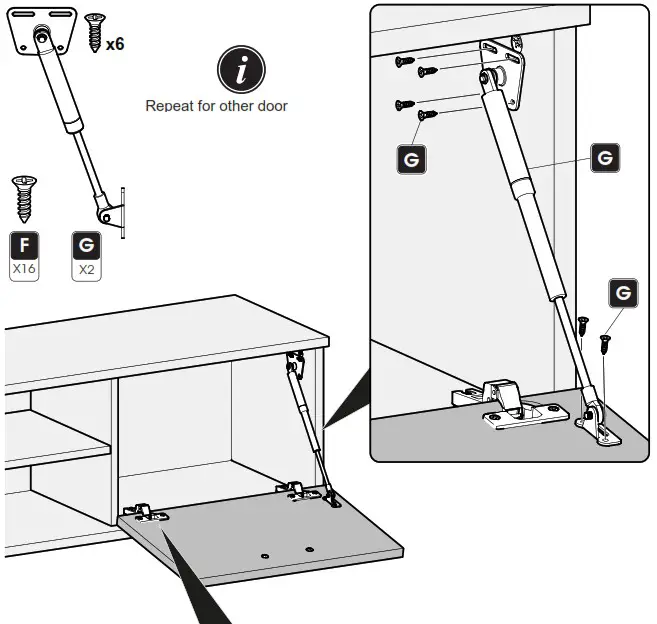 x6

i

Repeat for other door

F
X16

G
X2

G

G

G