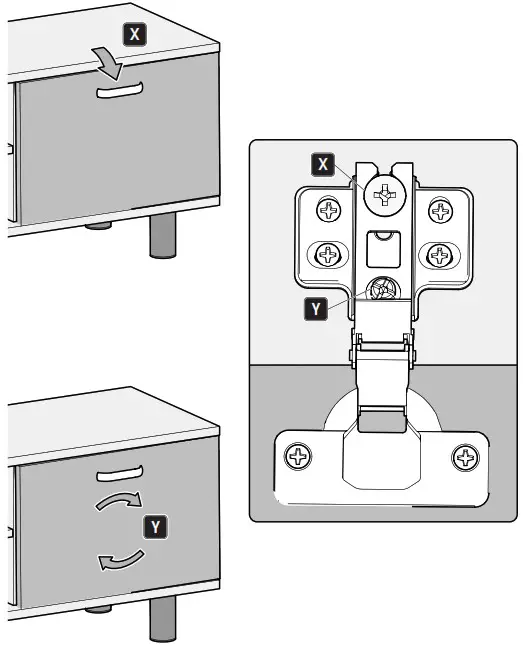 X

X

Y

Y