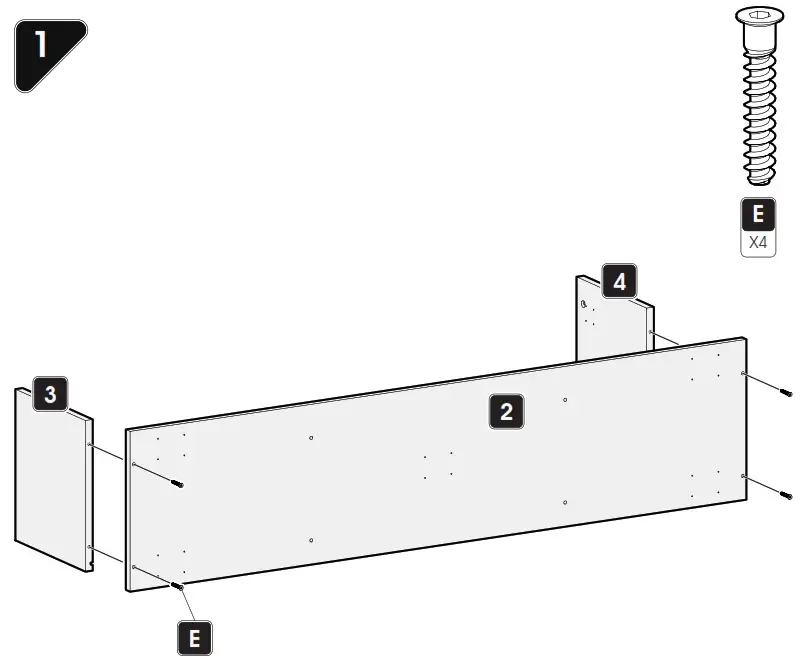 1

E
X4

4

3

2

E