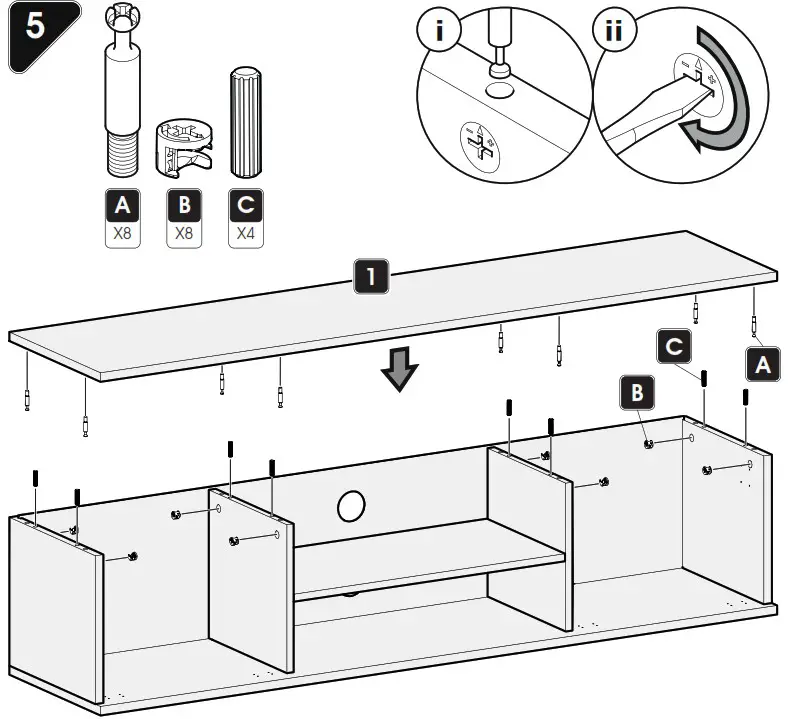 5

A
X8

B
X8

C
X4

i

ii

1

C

A

B