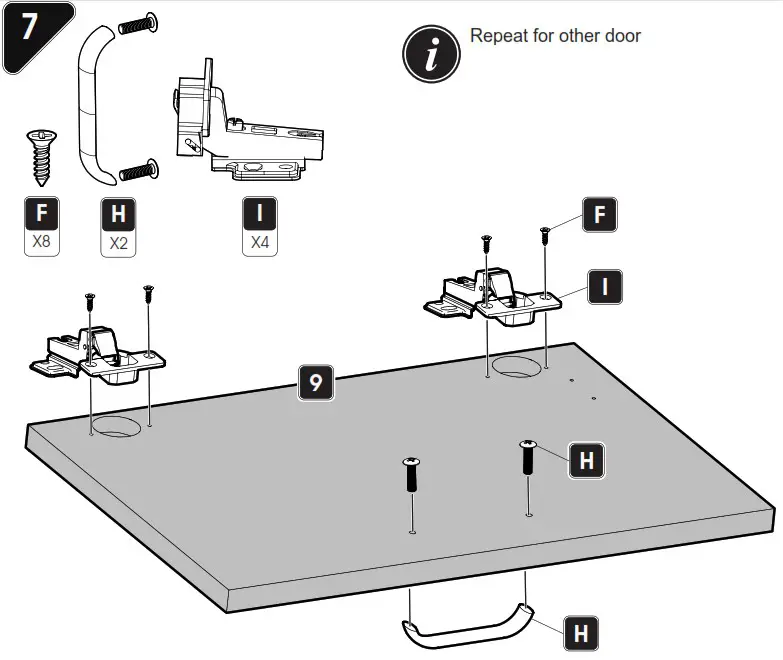 7

i Repeat for other door

F
X8

H
X2

I
X4

F

I

9

H

H