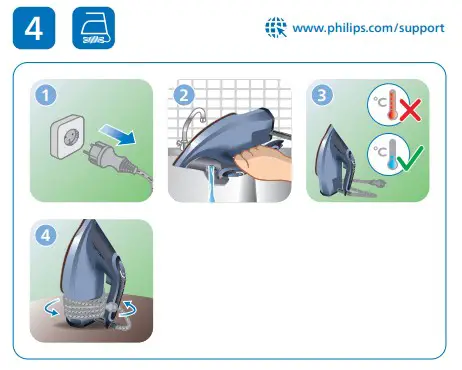 4

www.philips.com/support

1

2

3

°C

°C

4