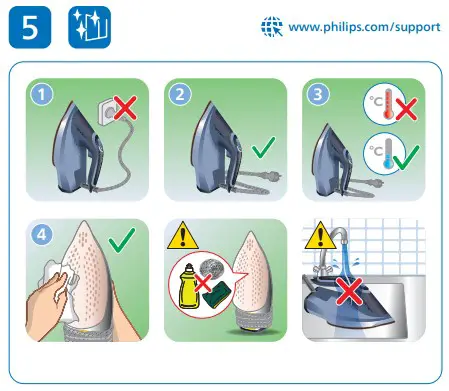 5

www.philips.com/support

1

2

3

°C

°C

4