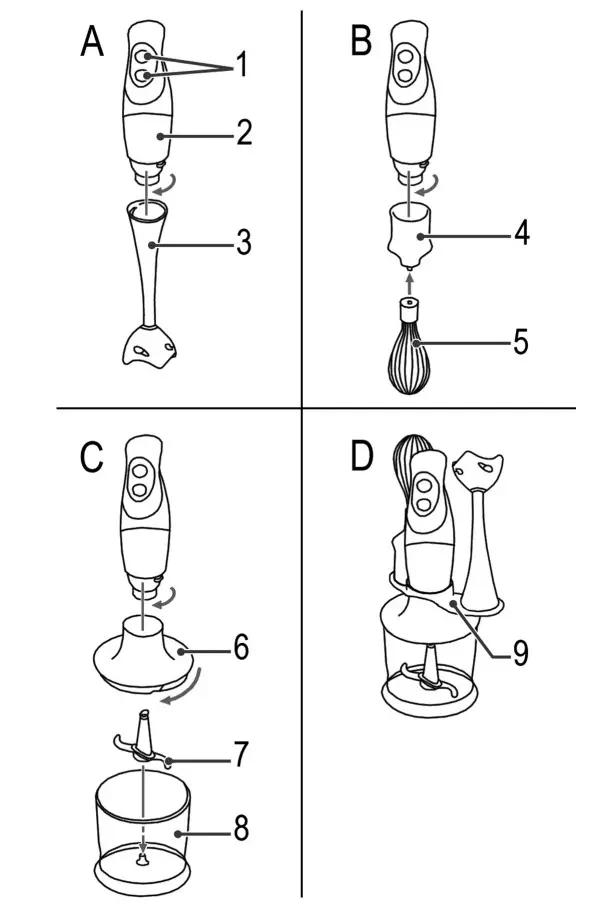 A
1
2
3

B
4
5

C
6
7
8

D
9