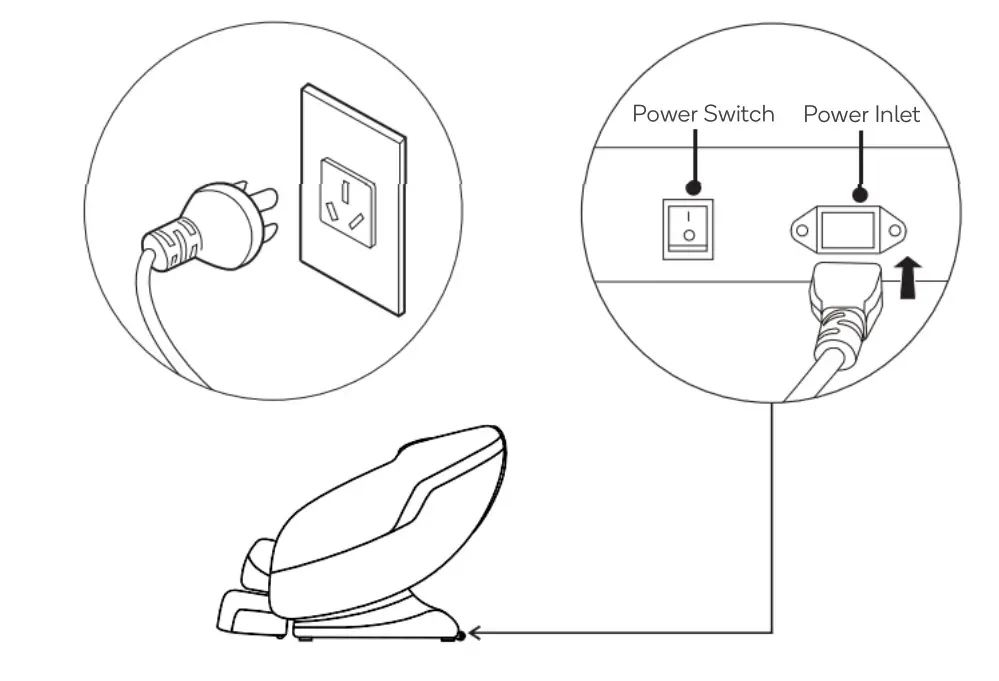 Power Switch
Power Inlet