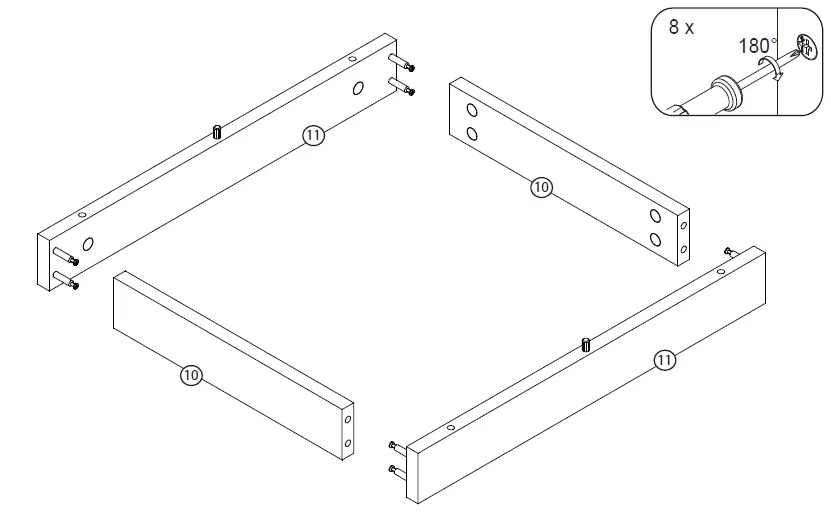 8 x
180°
11
10
10
11