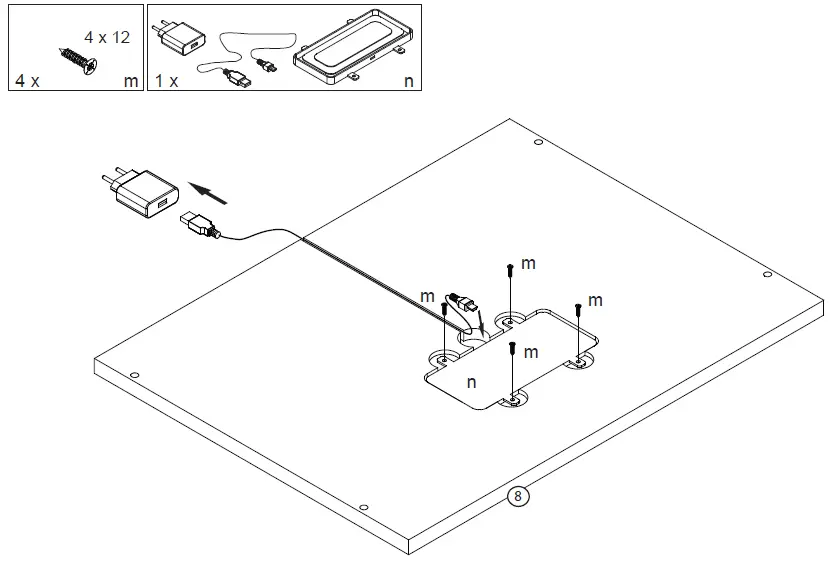 4 x 12
4 x
m
1 x
n
m
m
m
m
n
8