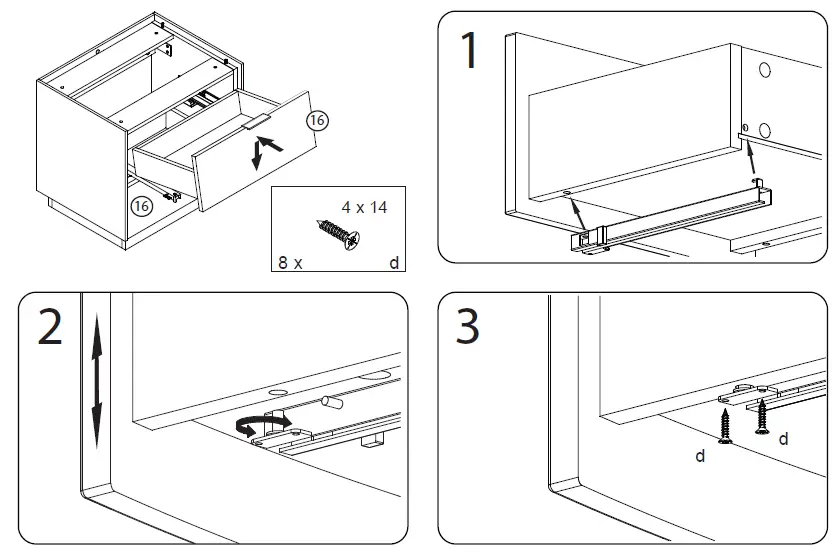 16

16

4 x 14

8 x

d

1

2

3

d

d