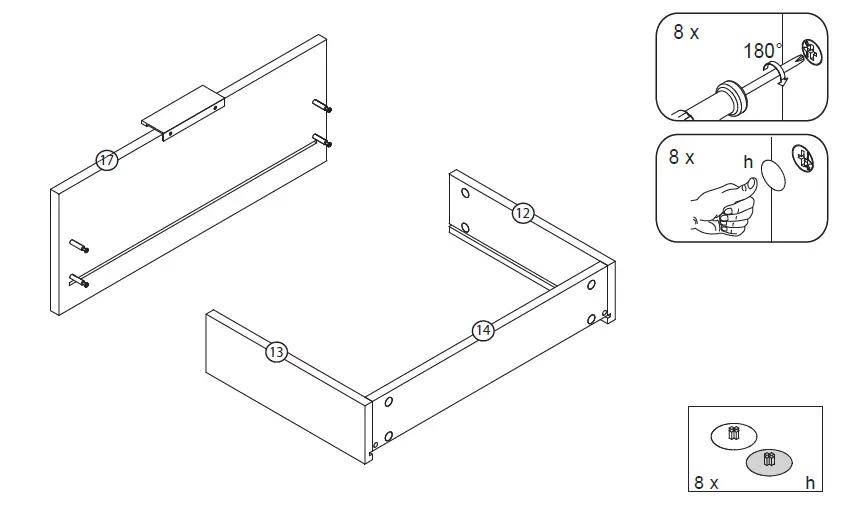 17
12
14
13
8 x
180°
8 x
h
8 x
h