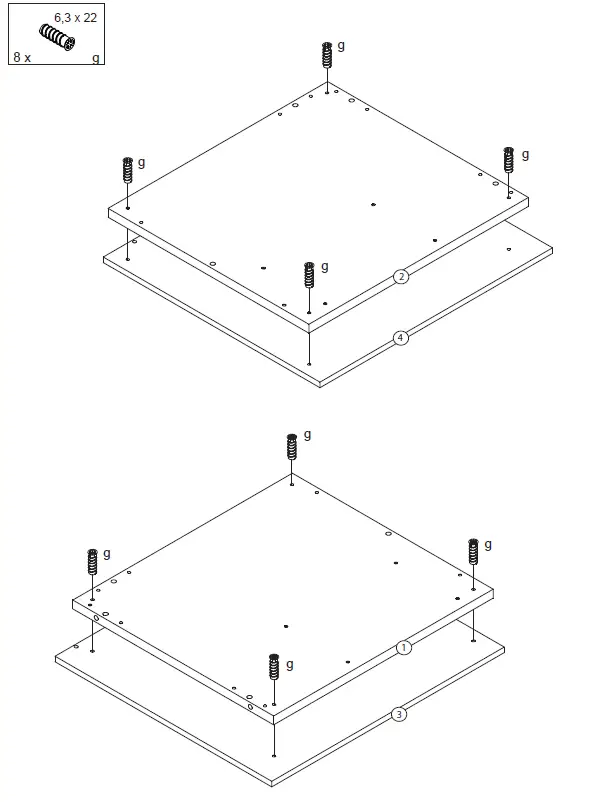 6,3 x 22
8 x g

g
g
g
g
2
4

g
g
g
g
1
3