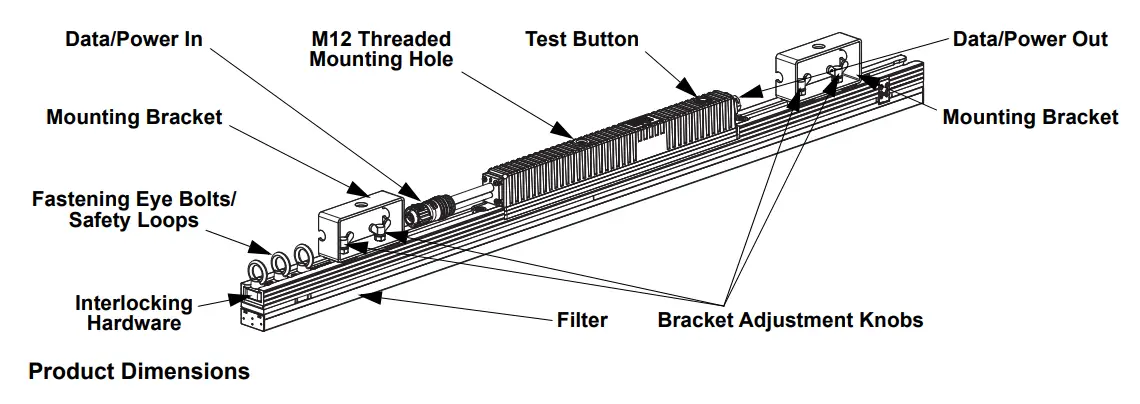 Data/Power In

M12 Threaded Mounting Hole

Test Button

Data/Power Out

Mounting Bracket

Mounting Bracket

Fastening Eye Bolts/ Safety Loops

Interlocking Hardware

Filter

Bracket Adjustment Knobs

Product Dimensions