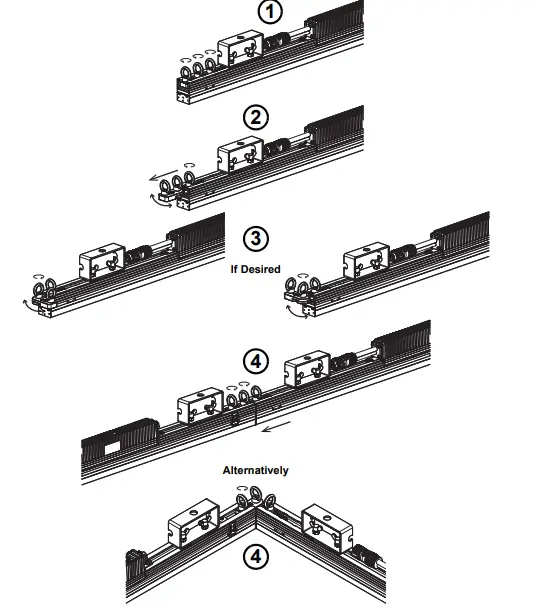 1

2

3

If Desired

4

Alternatively

4