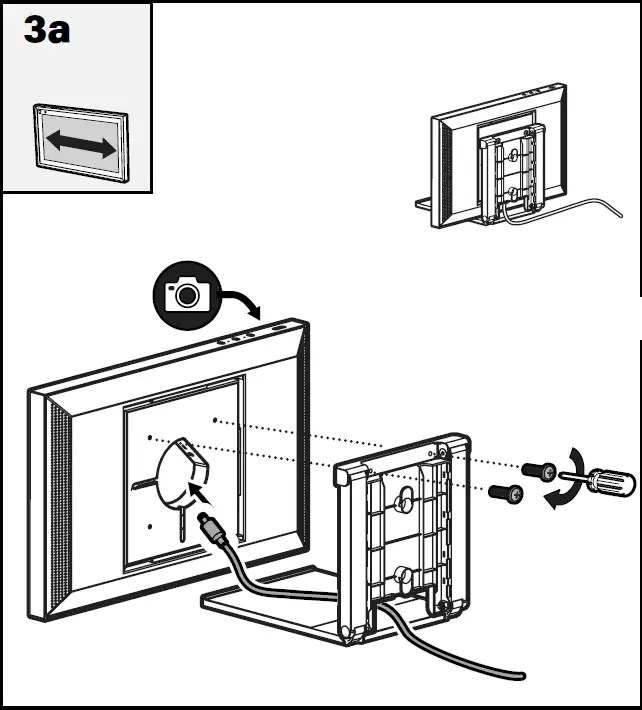 3a