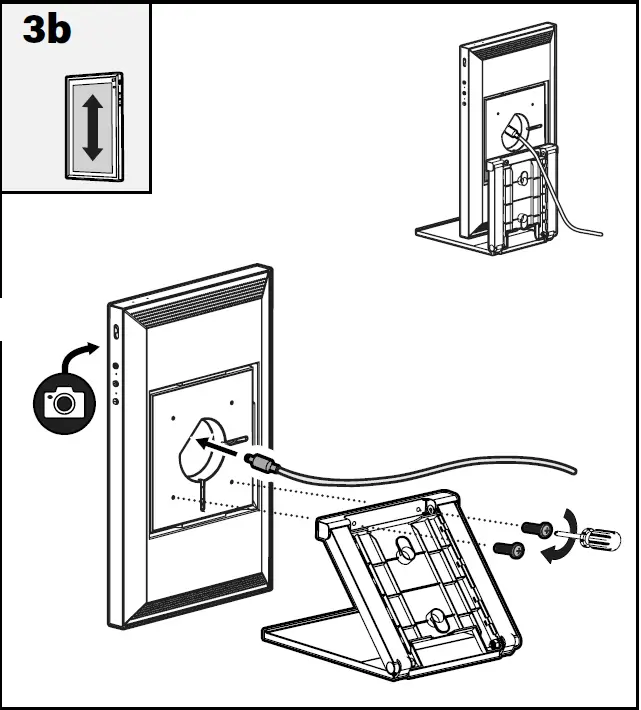 3b