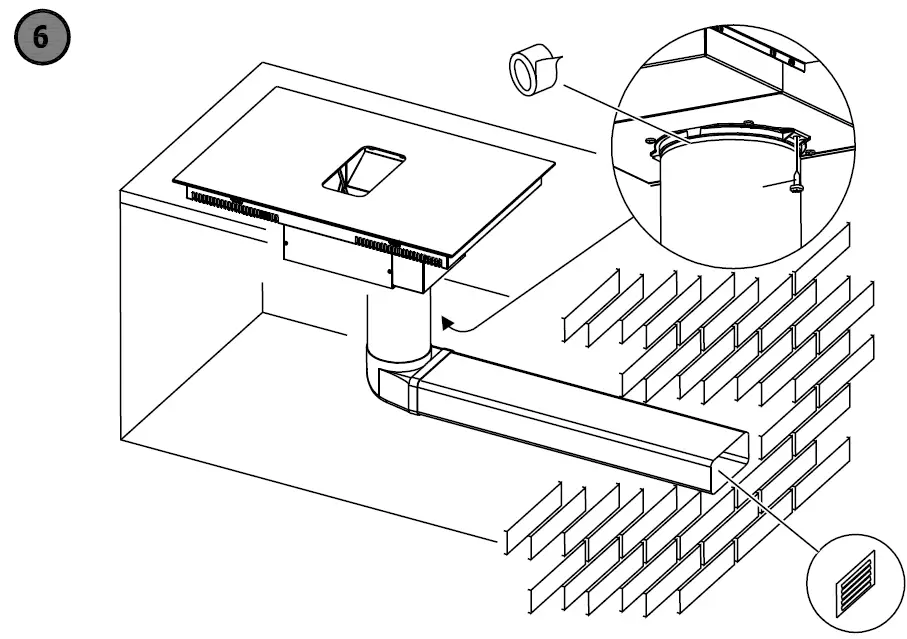 6