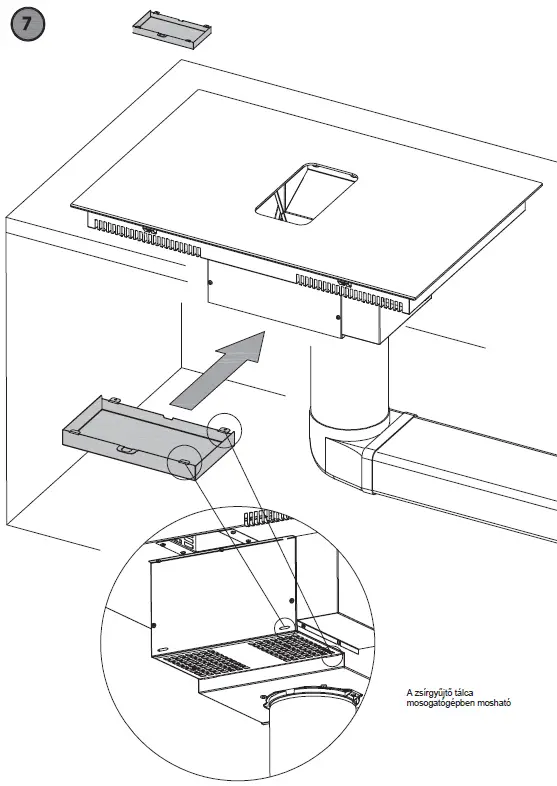 7

A zsírgyűjtő tálca mosogatógépben mosható