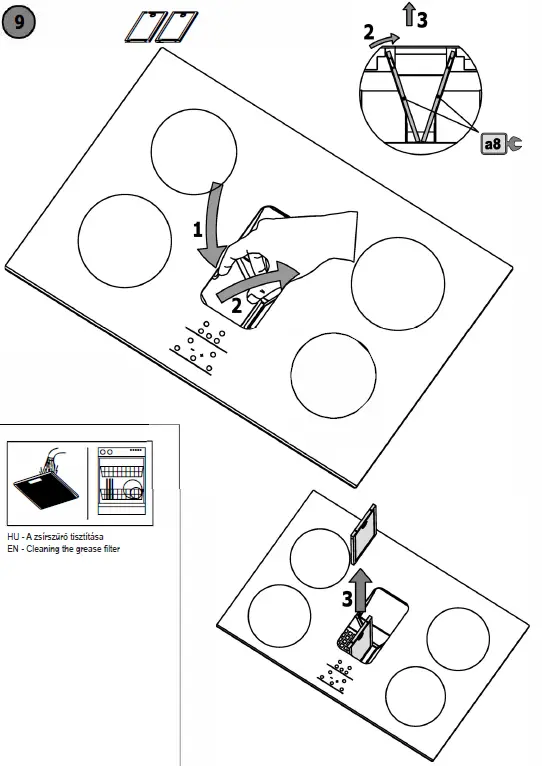 9

2

3

a8

1

2

HU - A zsírszűrő tisztítása
EN - Cleaning the grease filter

3