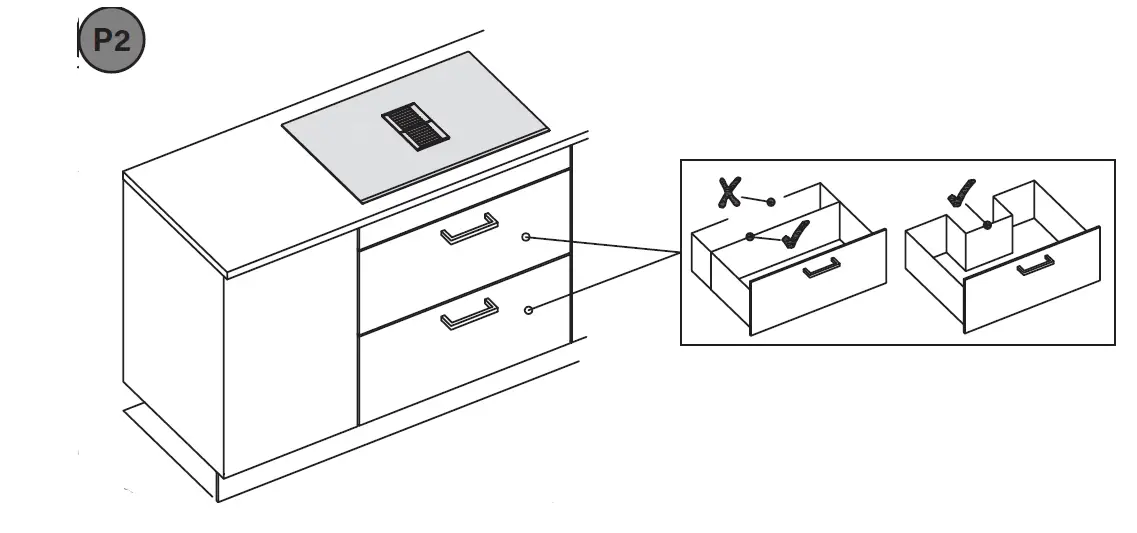 P2