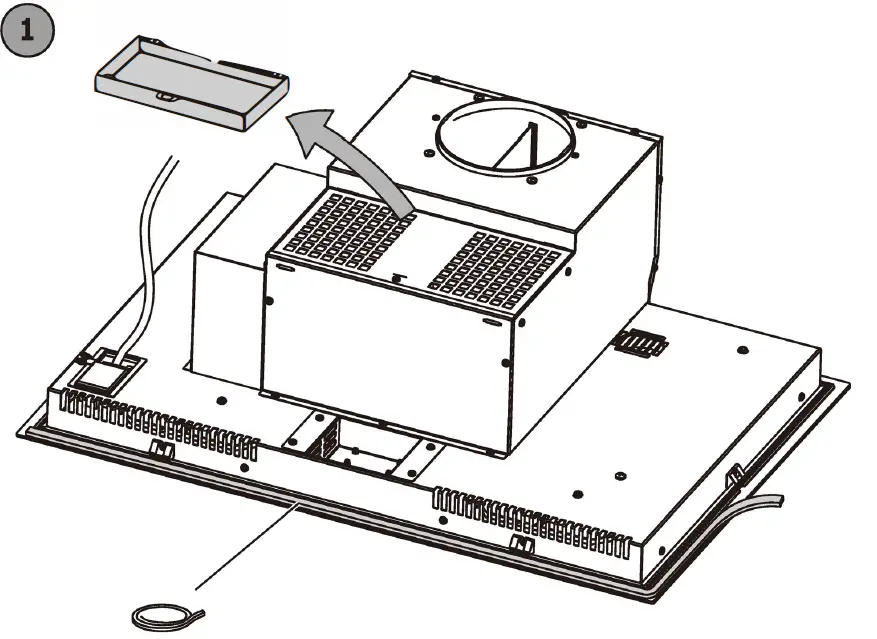 1