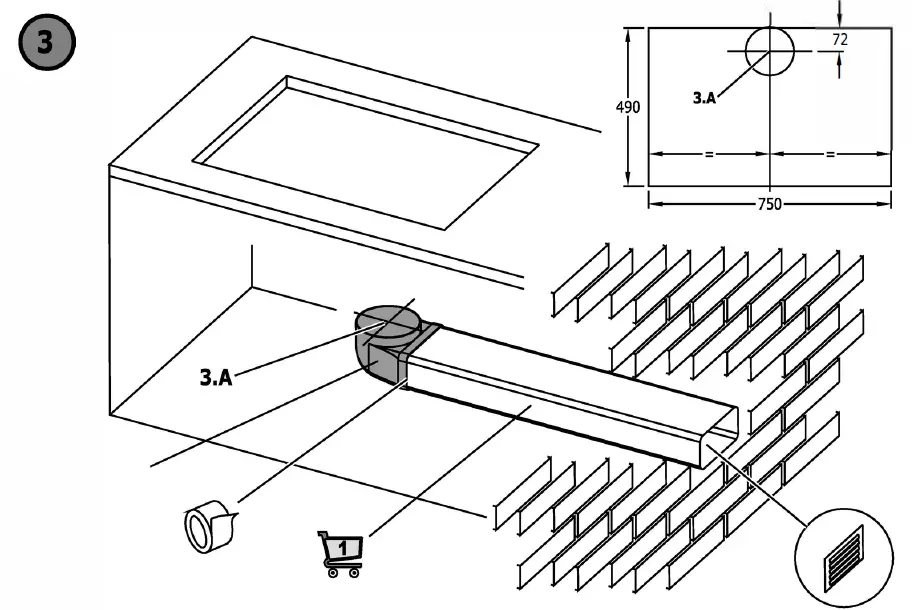 3

72

490

3.A

=

=

750

3.A

1