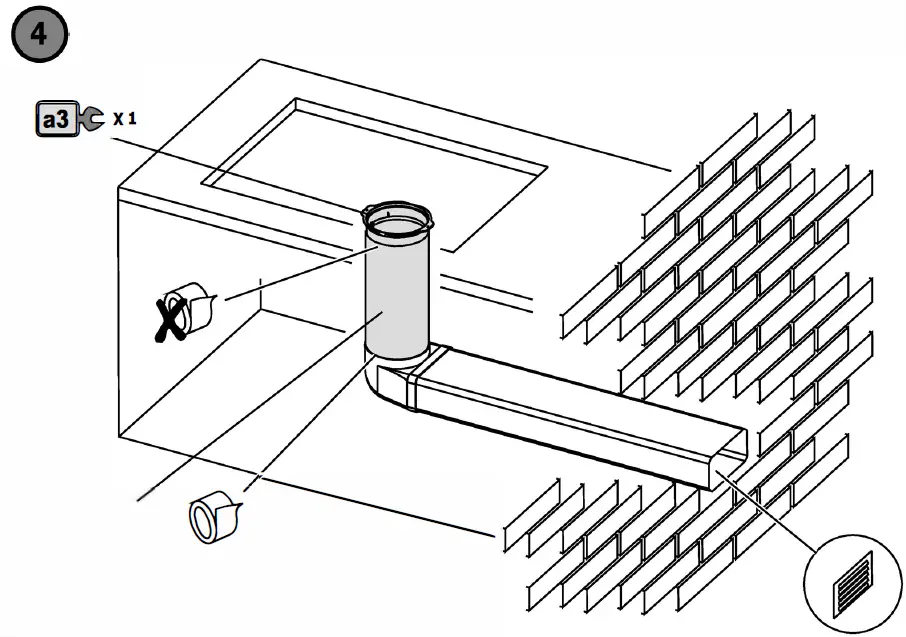 4

a3 X 1