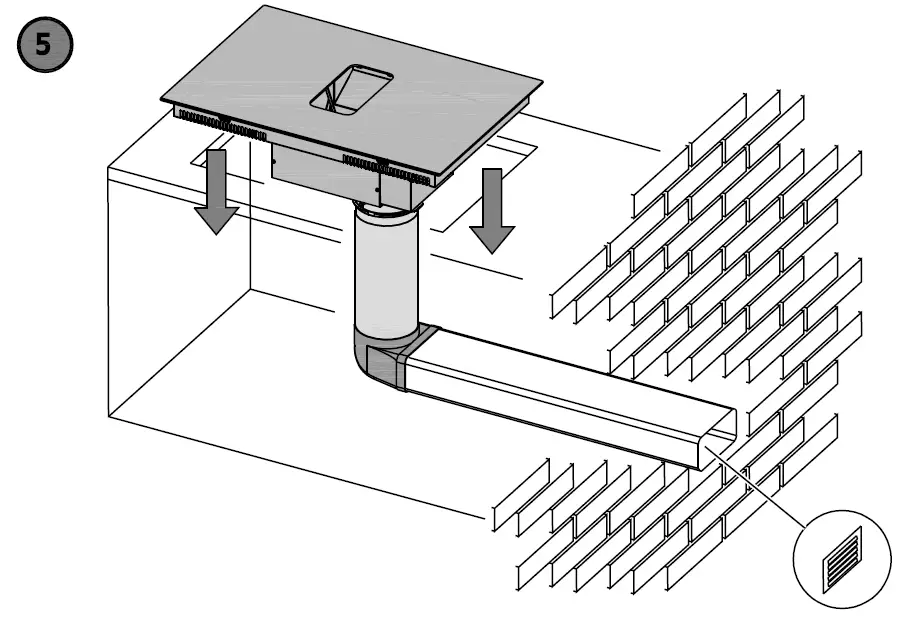 5