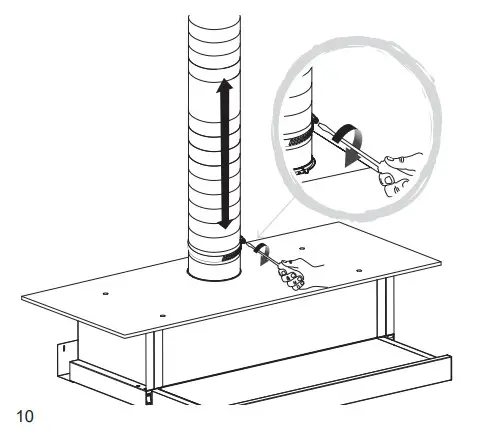 10