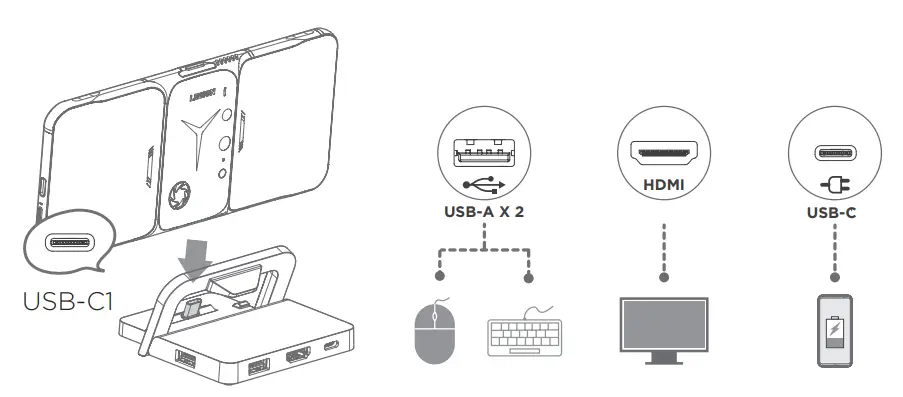 LEGION

USB-C1

USB-A X 2

HDMI

USB-C