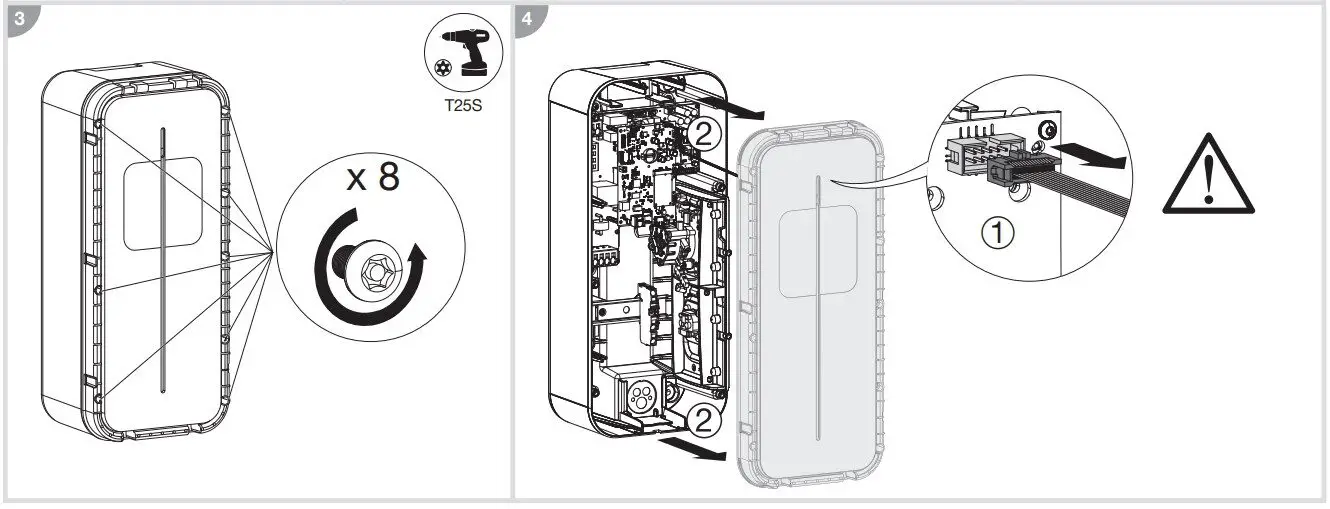 3

T25S

x 8

4

2

2

1