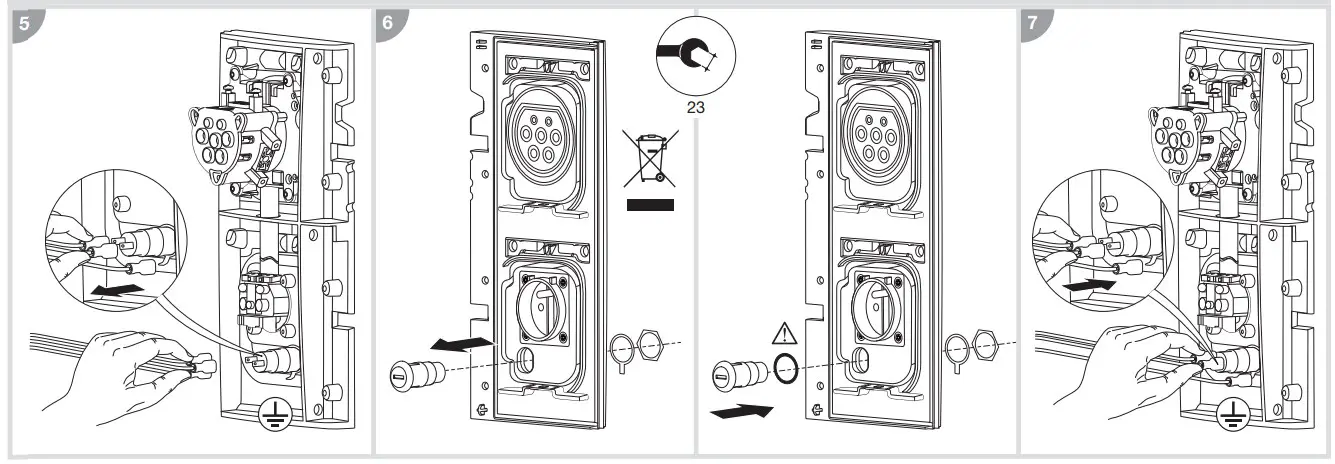 5

6

23

7