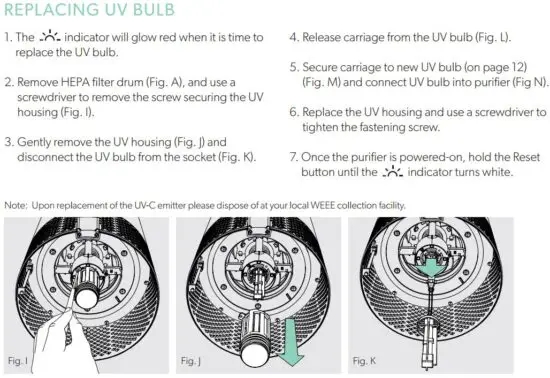 REPLACING UV BULB

1. The indicator will glow red when it is time to replace the UV bulb.

2. Remove HEPA filter drum (Fig. A), and use a screwdriver to remove the screw securing the UV housing (Fig. I).

3. Gently remove the UV housing (Fig. J) and disconnect the UV bulb from the socket (Fig. K).

4. Release carriage from the UV bulb (Fig. L).

5. Secure carriage to new UV bulb (on page 12) (Fig. M) and connect UV bulb into purifier (Fig N).

6. Replace the UV housing and use a screwdriver to tighten the fastening screw.

7. Once the purifier is powered-on, hold the Reset button until the indicator turns white.

Note: Upon replacement of the UV-C emitter please dispose of at your local WEEE collection facility.

Fig. I

Fig. J

Fig. K