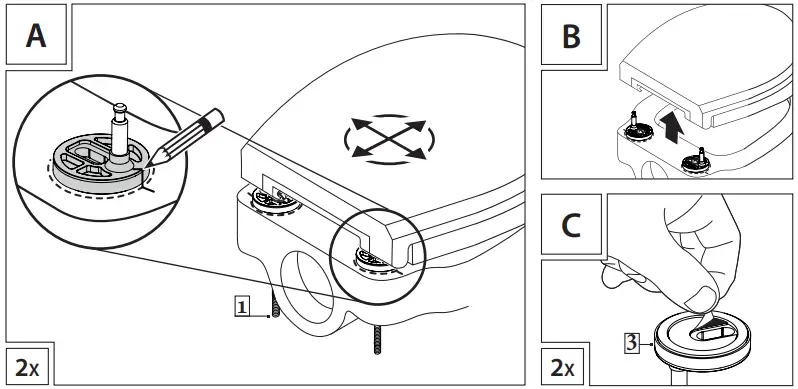 A

1

2x

B

C

3

2x