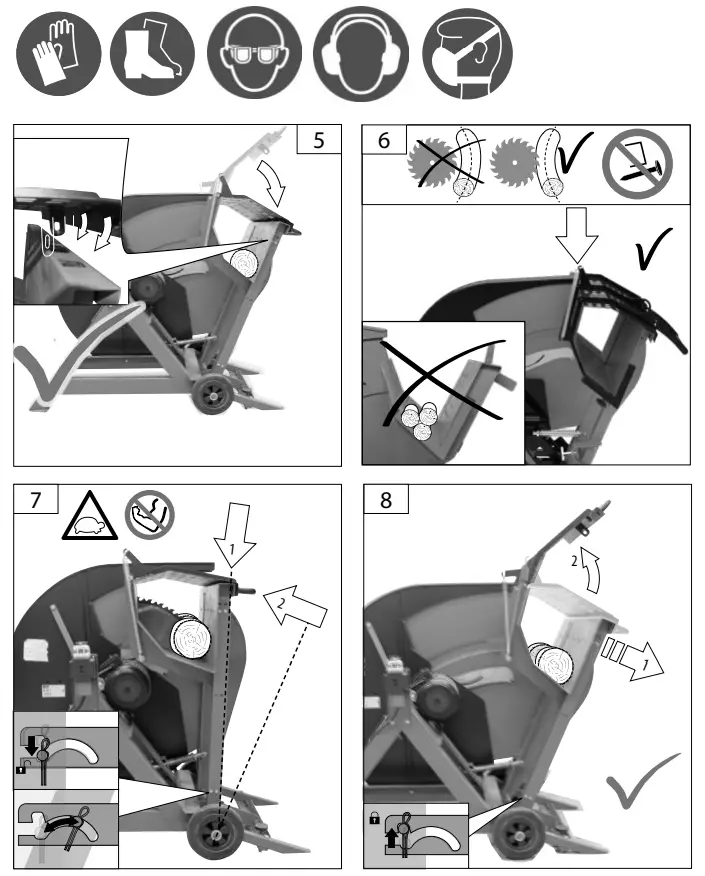 5

6

7

1

2

8

2

1