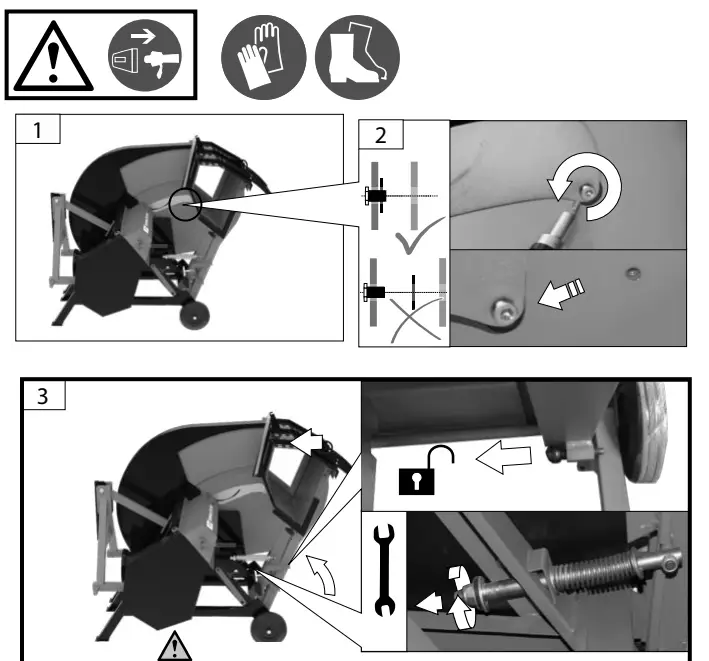 1

2

3