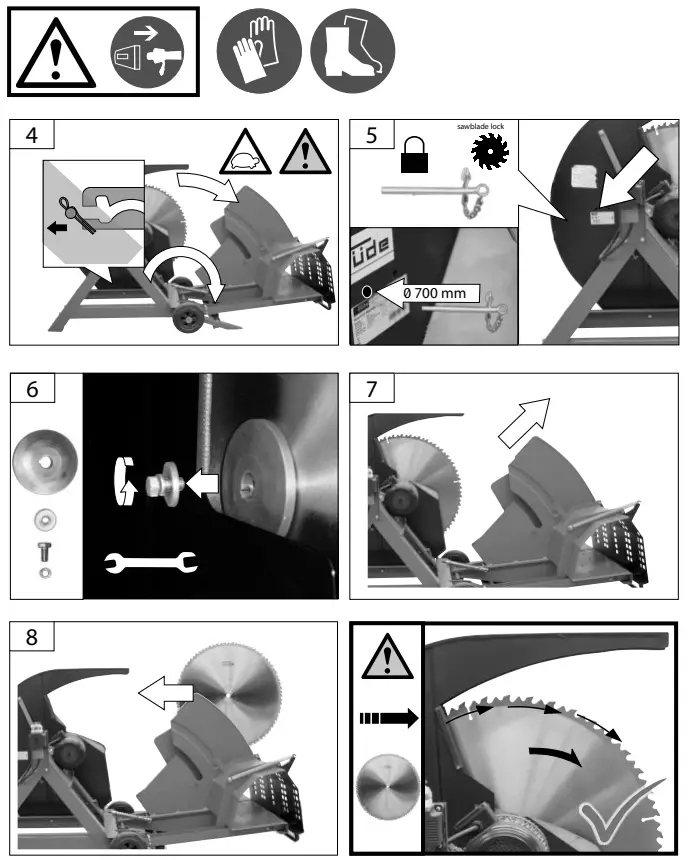 4

5

sawblade lock

üde

Ø 700 mm

6

7

8