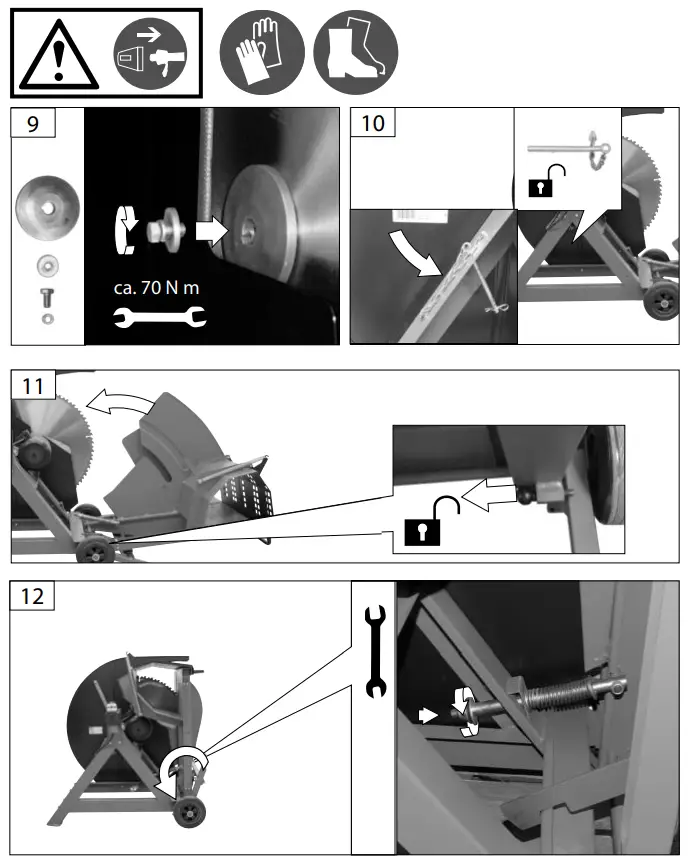 9

ca. 70 N m

10

11

12