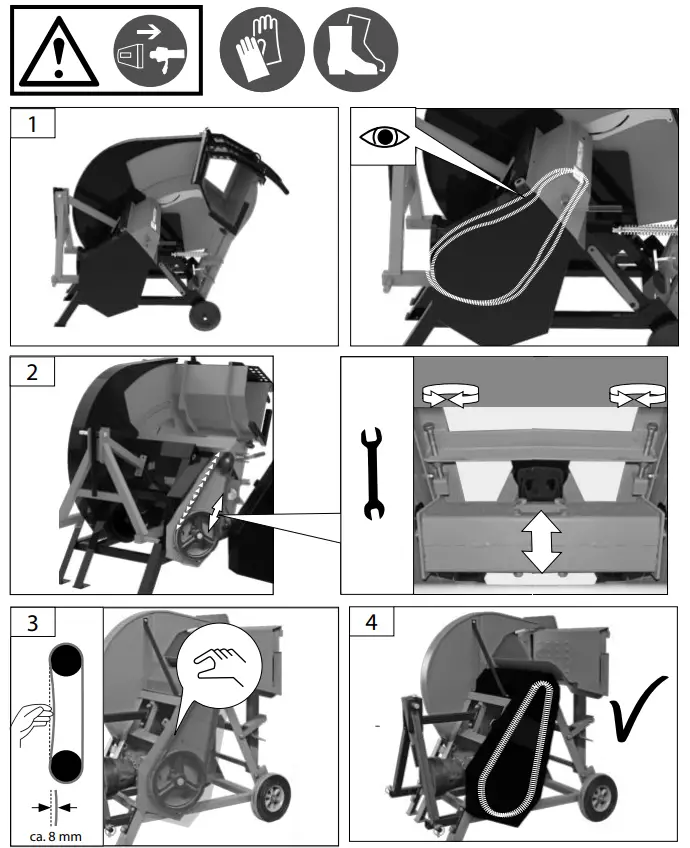 1

2

3

ca. 8 mm

4