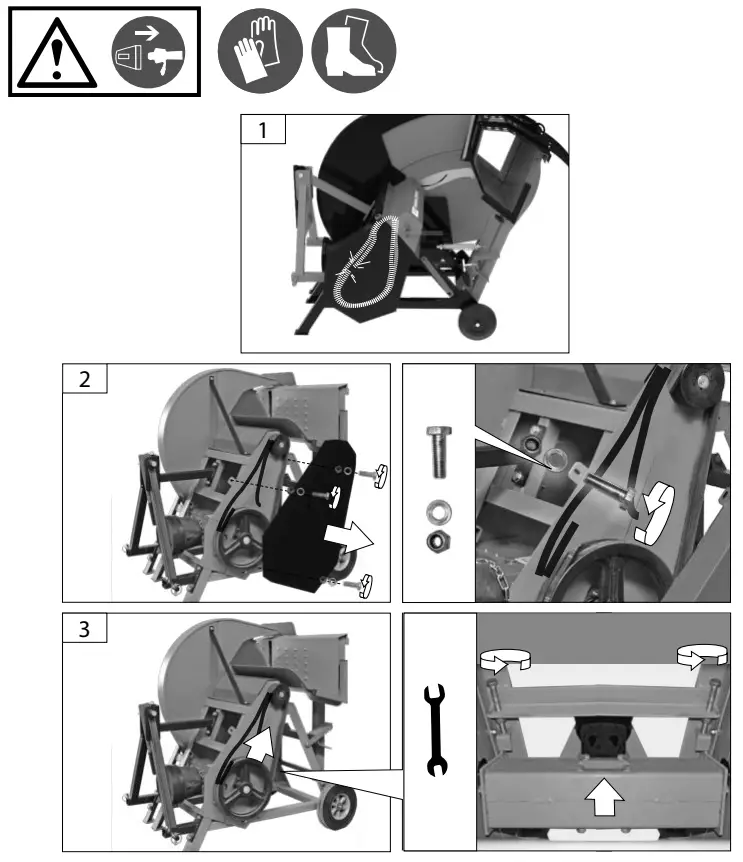 1

2

3