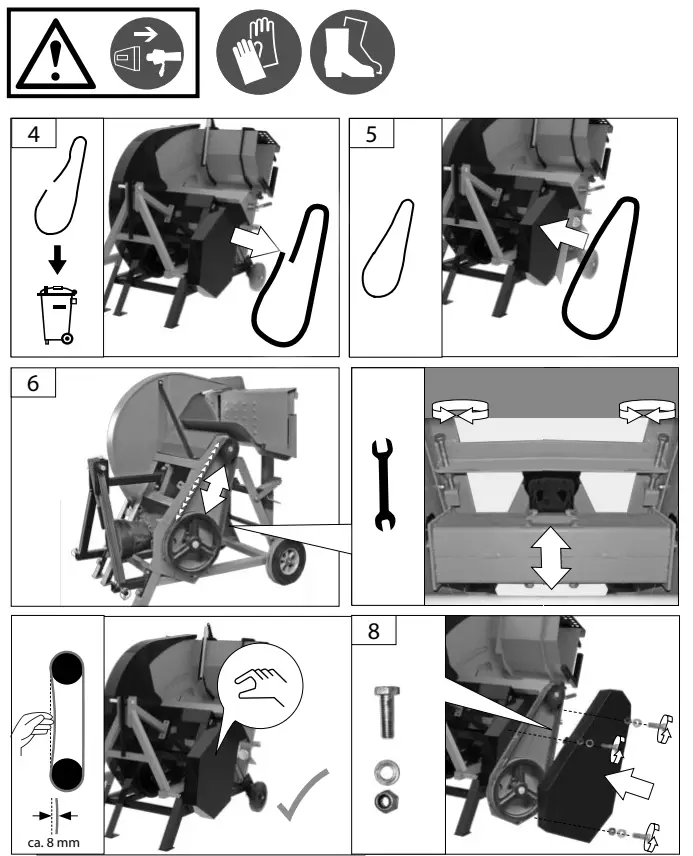 4

5

6

ca. 8 mm

8