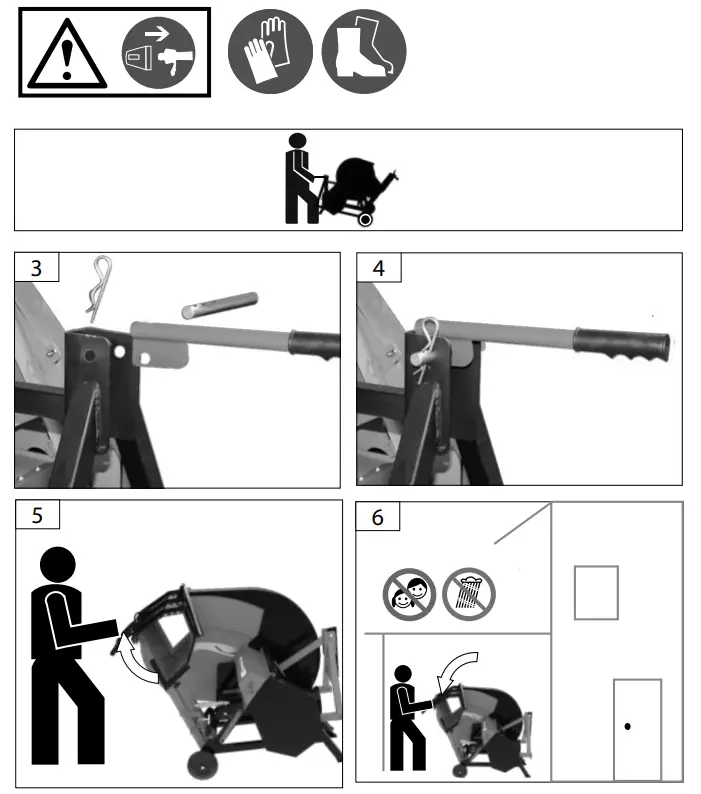 3

4

5

6