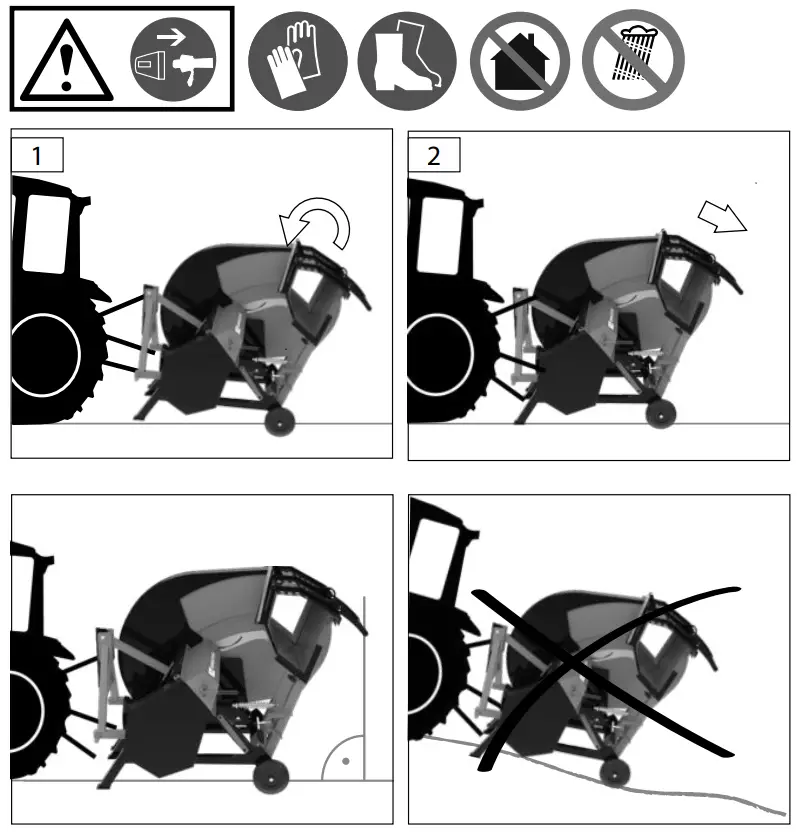 1

2