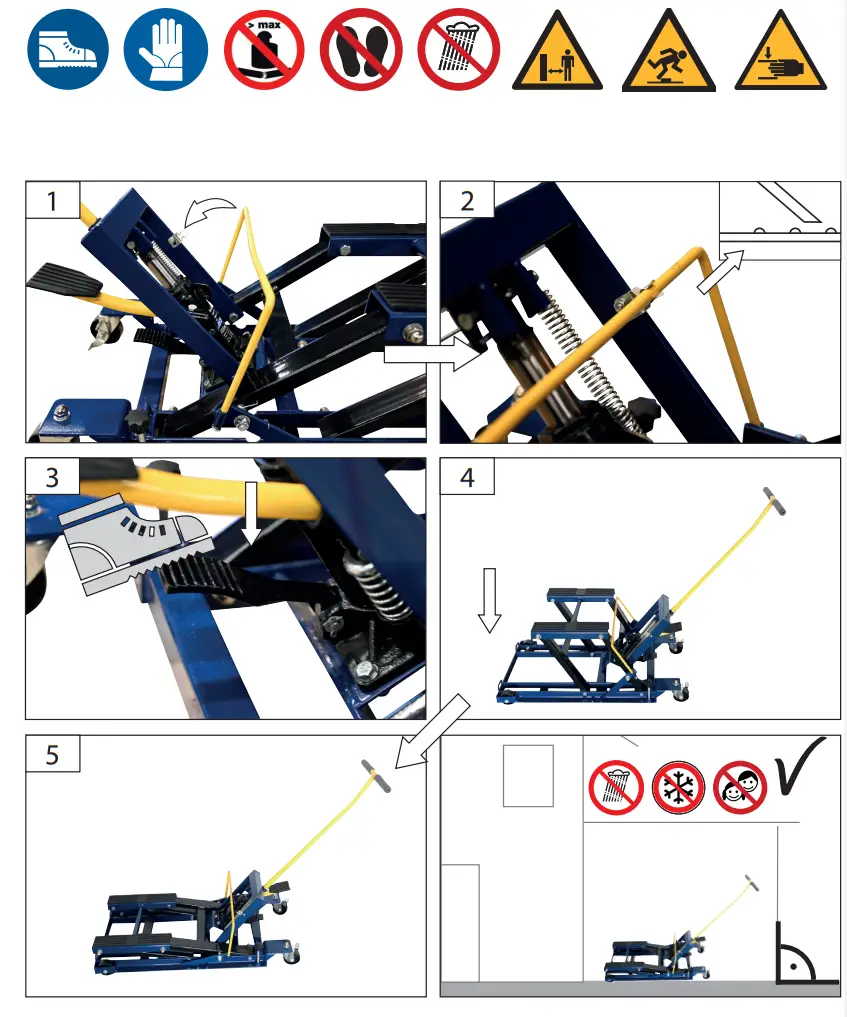 > max

1

2

3

4

5