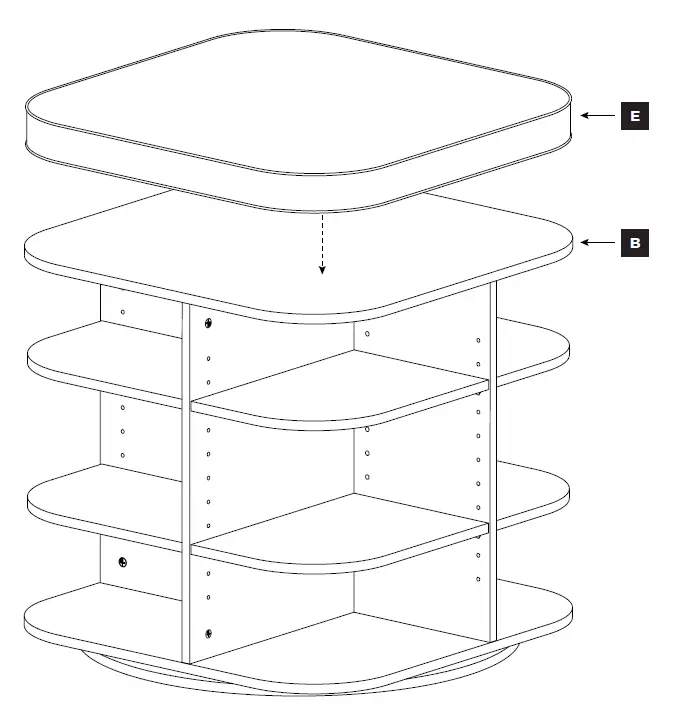 E

B