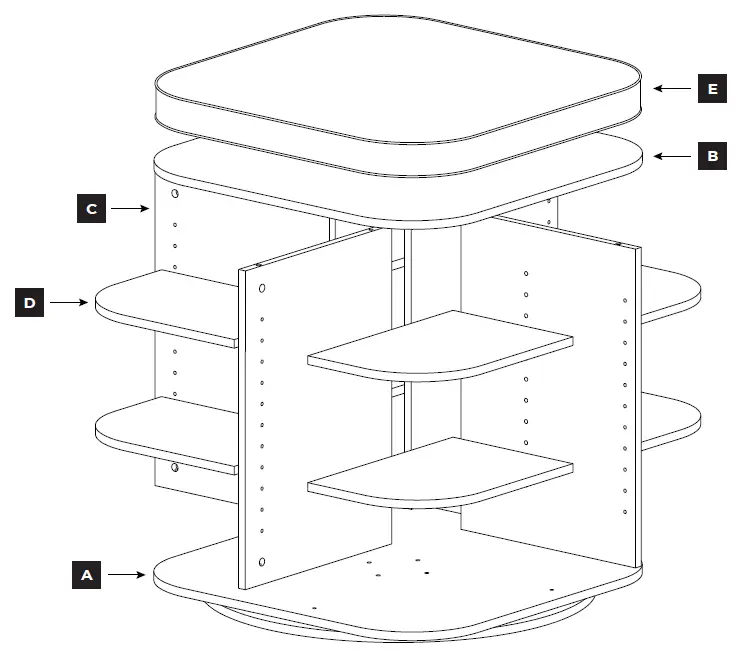 E
B
C
D
A