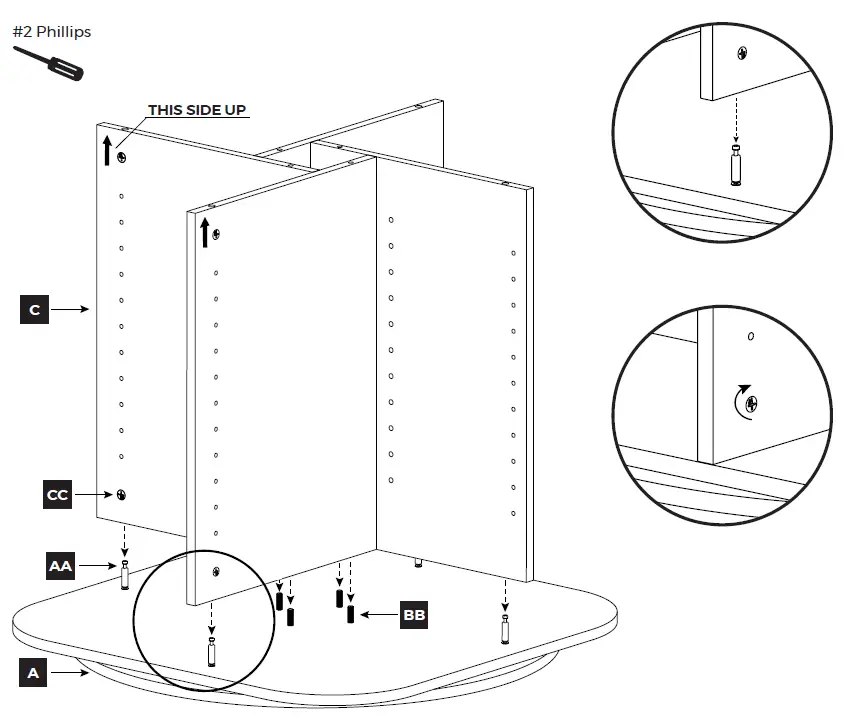 #2 Phillips

THIS SIDE UP

C

CC

AA

BB

A